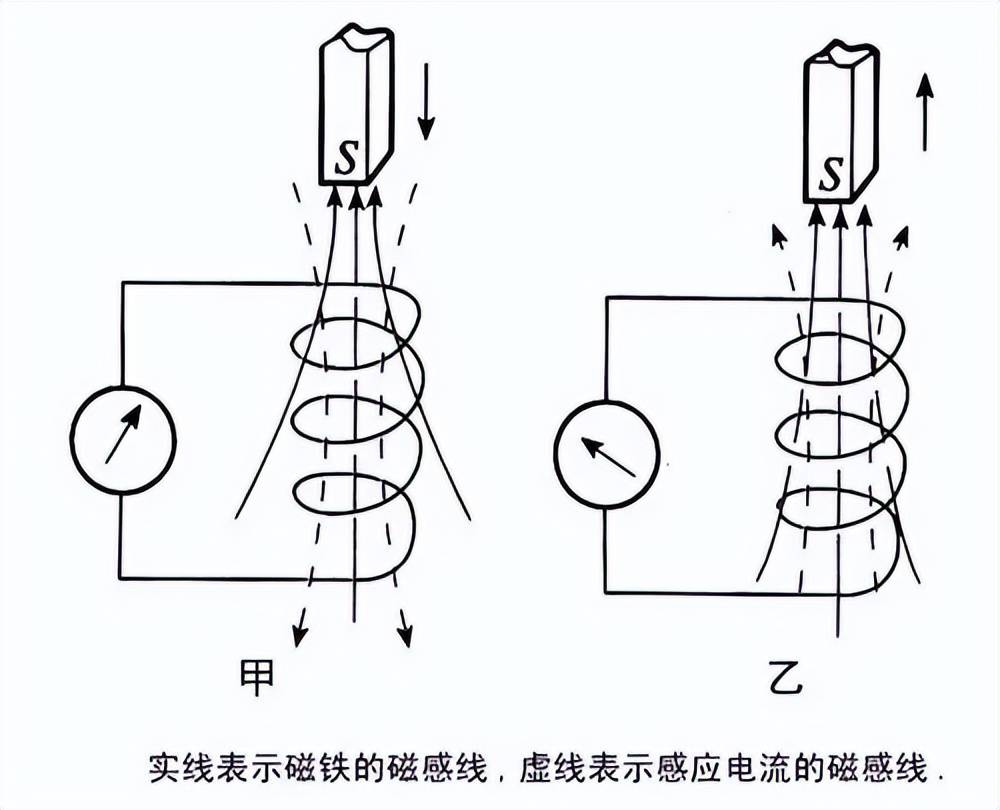 S

S

甲

乙

实线表示磁铁的磁感线，虚线表示感应电流的磁感线.